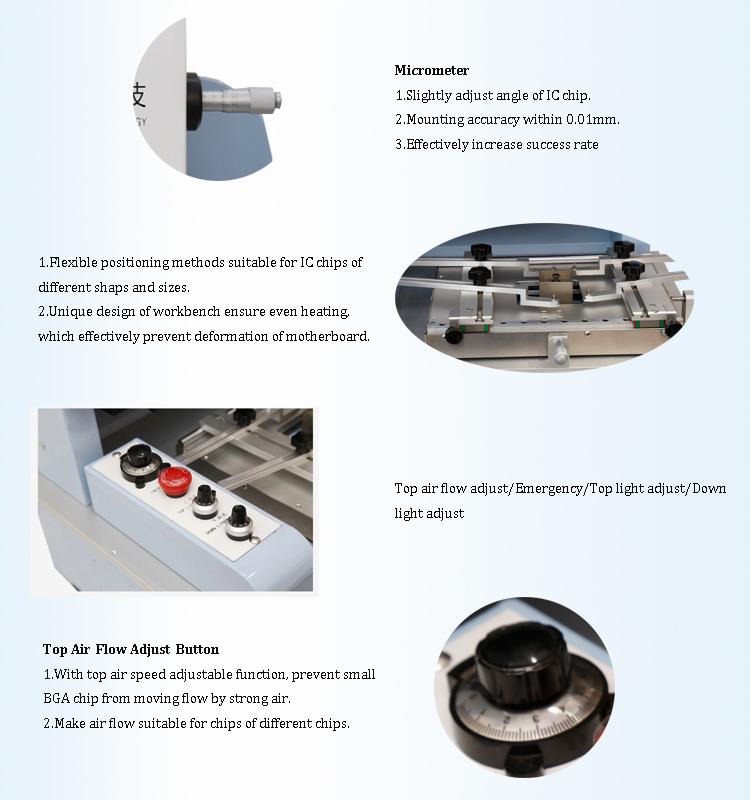 技
GY

Micrometer
1.Slightly adjust angle of IC chip.
2.Mounting accuracy within 0.01mm.
3.Effectively increase success rate

1.Flexible positioning methods suitable for IC chips of different shaps and sizes.
2.Unique design of workbench ensure even heating, which effectively prevent deformation of motherboard.

Top air flow adjust/Emergency/Top light adjust/Down light adjust

Top Air Flow Adjust Button
1.With top air speed adjustable function, prevent small BGA chip from moving flow by strong air.
2.Make air flow suitable for chips of different chips.

1 2 3 4